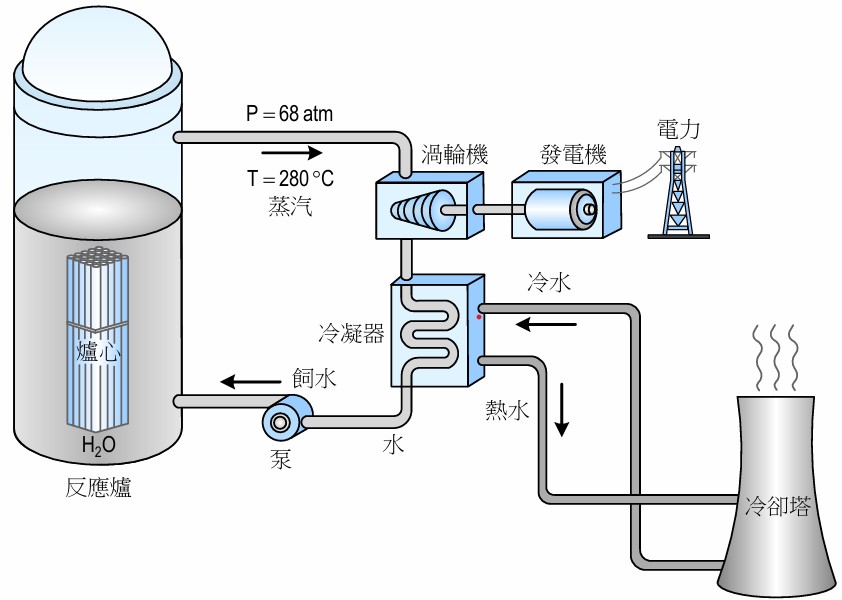 P = 68 atm
T = 280 °C
蒸汽
渦輪機
發電機
電力
冷水
冷凝器
爐心
飼水
熱水
$H_2O$
泵
水
反應爐
冷卻塔